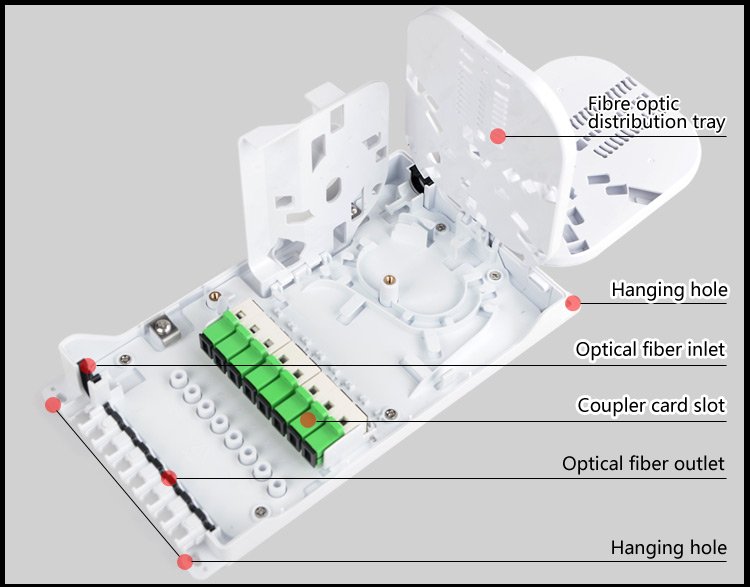 Fibre optic distribution tray

Hanging hole

Optical fiber inlet

Coupler card slot

Optical fiber outlet

Hanging hole